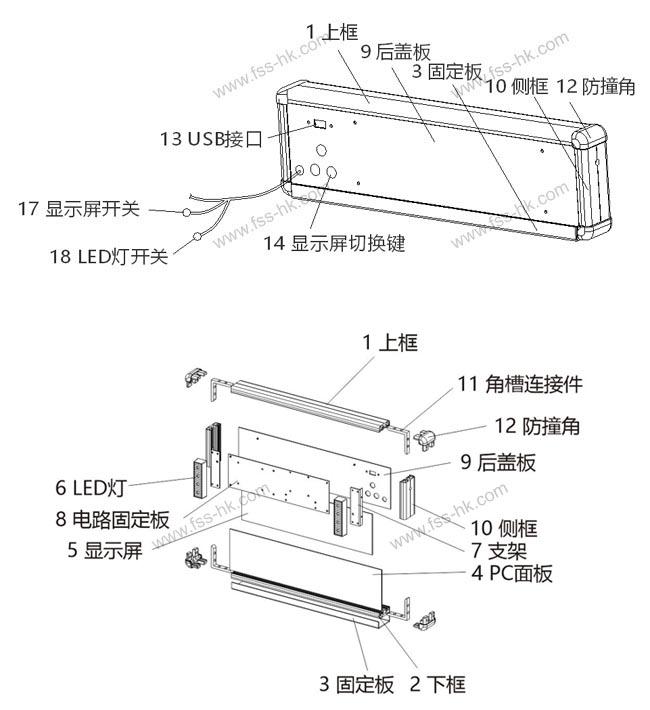 1 上框
9 后盖板
3 固定板
10 侧框 12 防撞角
13 USB接口
17 显示屏开关
18 LED灯开关
14 显示屏切换键
www.fss-hk.com
www.fss-hk.com
www.fss-hk.com
www.fss-hk.com

1 上框
11 角槽连接件
12 防撞角
9 后盖板
6 LED灯
8 电路固定板
5 显示屏
10 侧框
7 支架
4 PC面板
3 固定板 2 下框
www.fss-hk.com
www.fss-hk.com